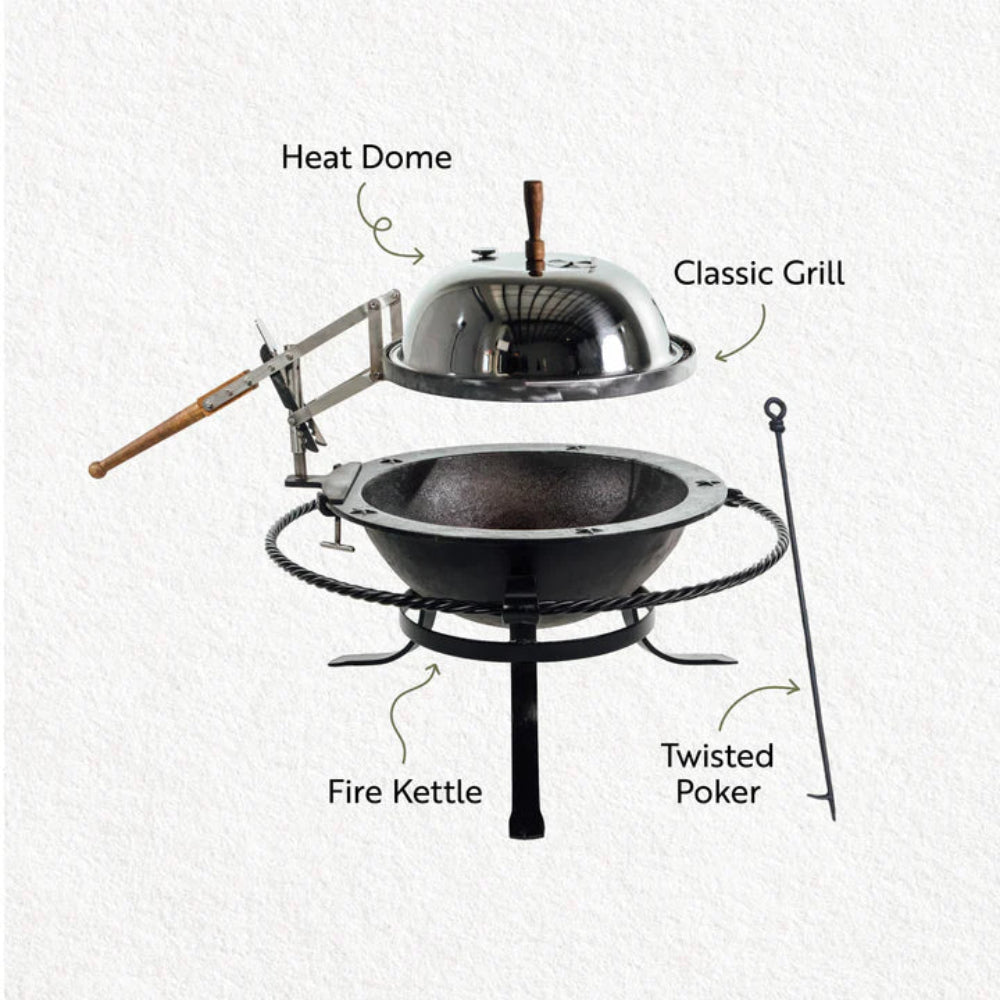 Heat Dome

Classic Grill

Fire Kettle

Twisted Poker